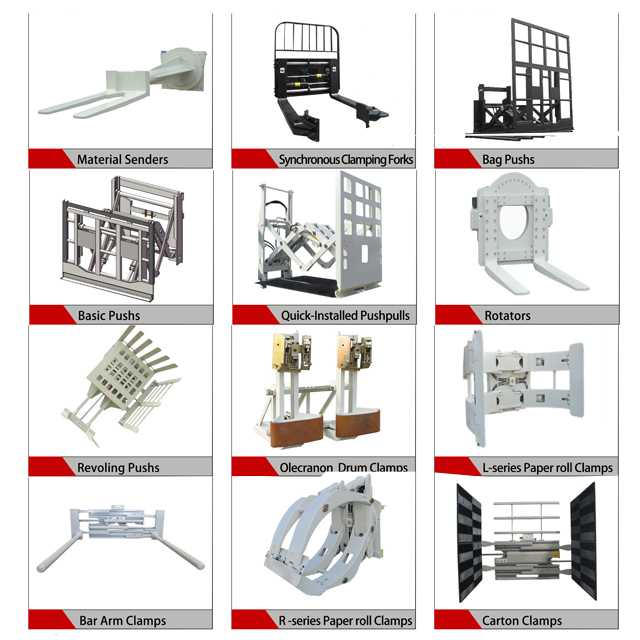 Material Senders

Synchronous Clamping Forks

Bag Pushs

Basic Pushs

Quick-Installed Pushpulls

Rotators

Revoling Pushs

Olecranon Drum Clamps

L-series Paper roll Clamps

Bar Arm Clamps

R -series Paper roll Clamps

Carton Clamps