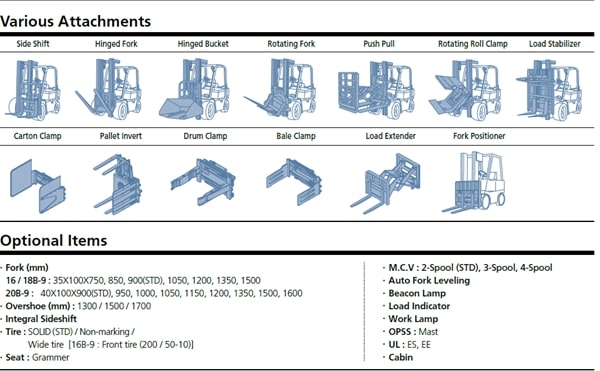 Various Attachments

Side Shift
Hinged Fork
Hinged Bucket
Rotating Fork
Push Pull
Rotating Roll Clamp
Load Stabilizer

Carton Clamp
Pallet Invert
Drum Clamp
Bale Clamp
Load Extender
Fork Positioner

Optional Items

· Fork (mm)
16 / 18B-9 : 35X100X750, 850, 900(STD), 1050, 1200, 1350, 1500
20B-9 : 40X100X900(STD), 950, 1000, 1050, 1150, 1200, 1350, 1500, 1600
· Overshoe (mm) : 1300 / 1500 / 1700
· Integral Sideshift
· Tire : SOLID (STD) / Non-marking / Wide tire [16B-9 : Front tire (200 / 50-10)]
· Seat : Grammer

· M.C.V : 2-Spool (STD), 3-Spool, 4-Spool
· Auto Fork Leveling
· Beacon Lamp
· Load Indicator
· Work Lamp
· OPSS : Mast
· UL : ES, EE
· Cabin