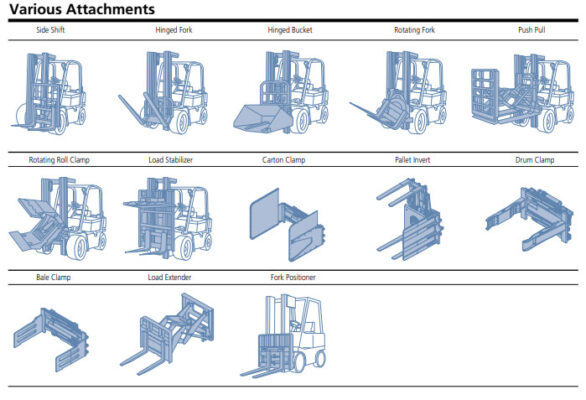 Various Attachments

Side Shift

Hinged Fork

Hinged Bucket

Rotating Fork

Push Pull

Rotating Roll Clamp

Load Stabilizer

Carton Clamp

Pallet Invert

Drum Clamp

Bale Clamp

Load Extender

Fork Positioner